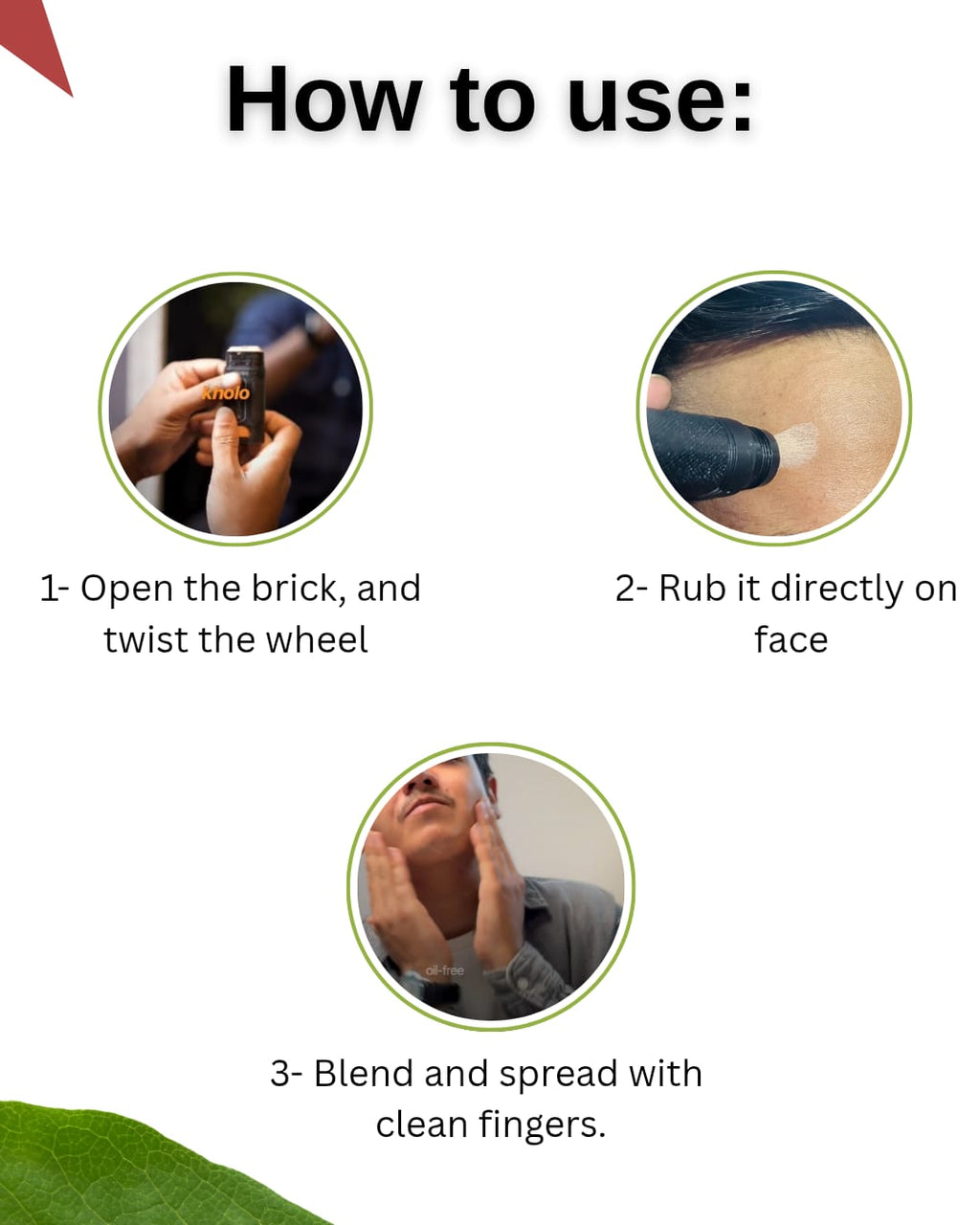 How to use:

knolo

1- Open the brick, and twist the wheel

2- Rub it directly on face

oil-free

3- Blend and spread with clean fingers.